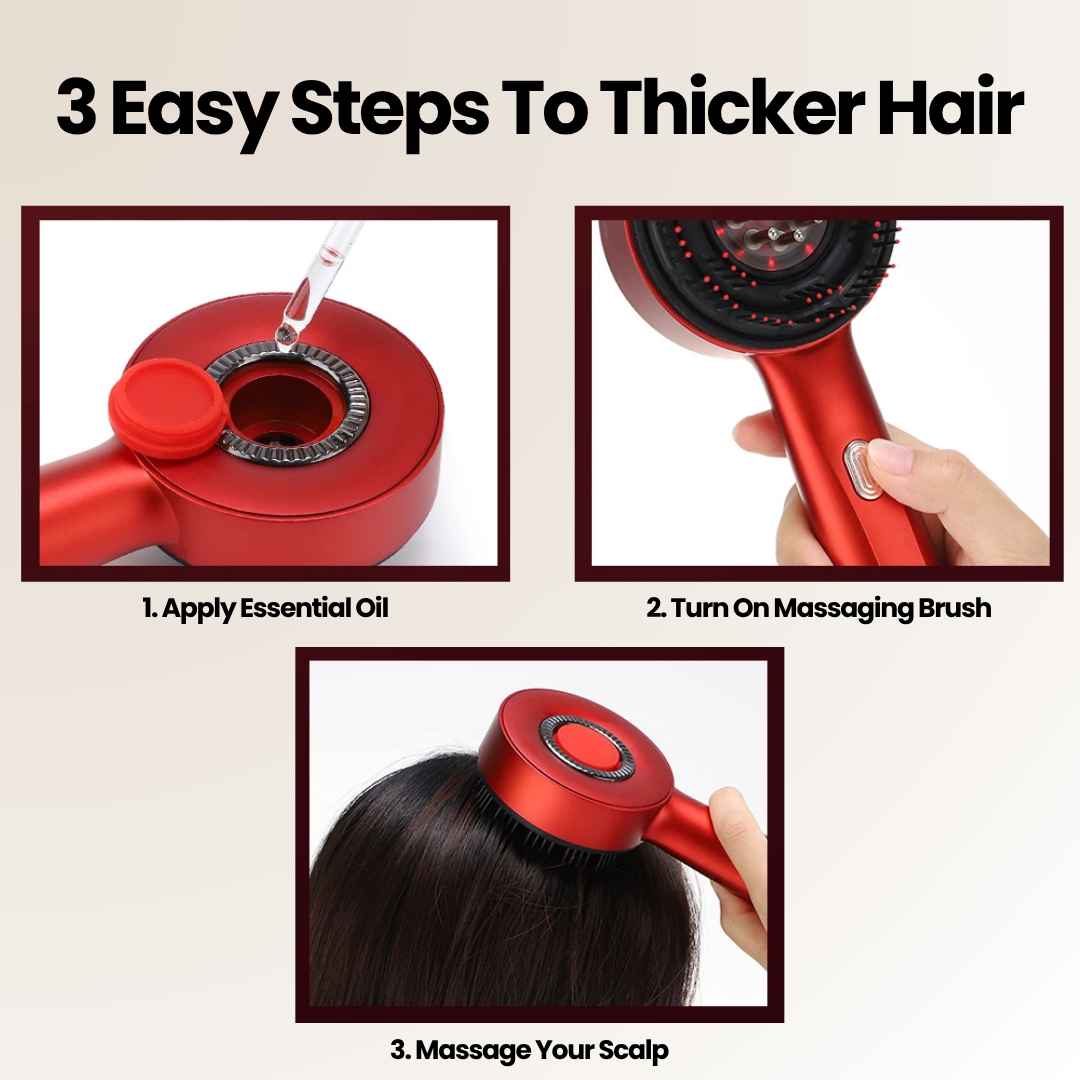 3 Easy Steps To Thicker Hair

1. Apply Essential Oil

2. Turn On Massaging Brush

3. Massage Your Scalp