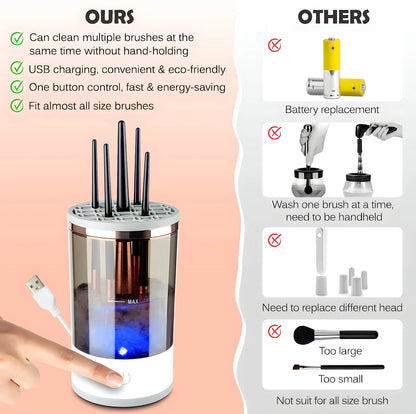 OURS

Can clean multiple brushes at the same time without hand-holding

USB charging, convenient & eco-friendly

One button control, fast & energy-saving

Fit almost all size brushes

MAX

OTHERS

Battery replacement

Wash one brush at a time, need to be handheld

Need to replace different head

Too large

Too small

Not suit for all size brush